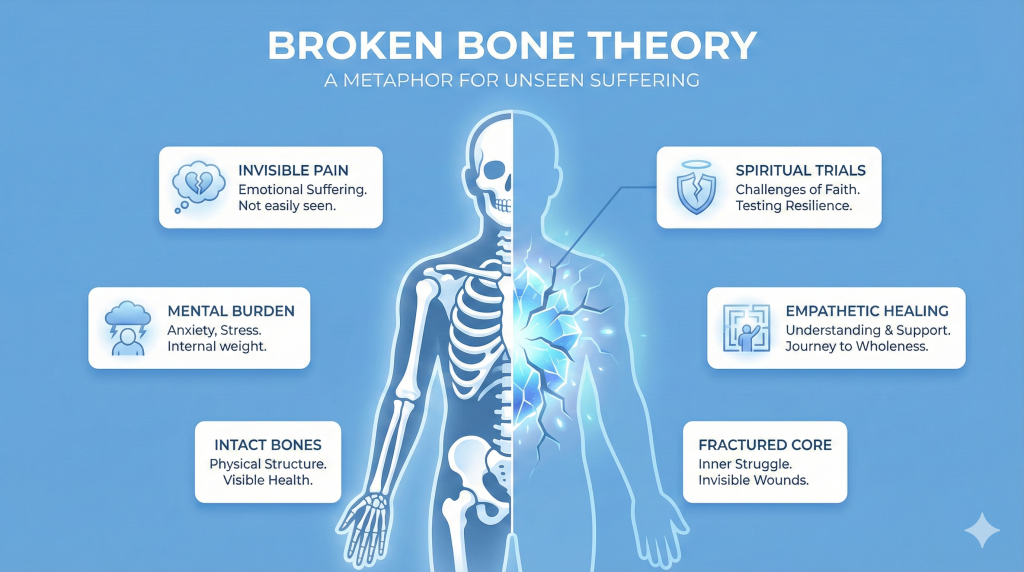 BROKEN BONE THEORY
A METAPHOR FOR UNSEEN SUFFERING

INVISIBLE PAIN
Emotional Suffering. Not easily seen.

MENTAL BURDEN
Anxiety, Stress. Internal weight.

INTACT BONES
Physical Structure. Visible Health.

SPIRITUAL TRIALS
Challenges of Faith. Testing Resilience.

EMPATHETIC HEALING
Understanding & Support. Journey to Wholeness.

FRACTURED CORE
Inner Struggle. Invisible Wounds.